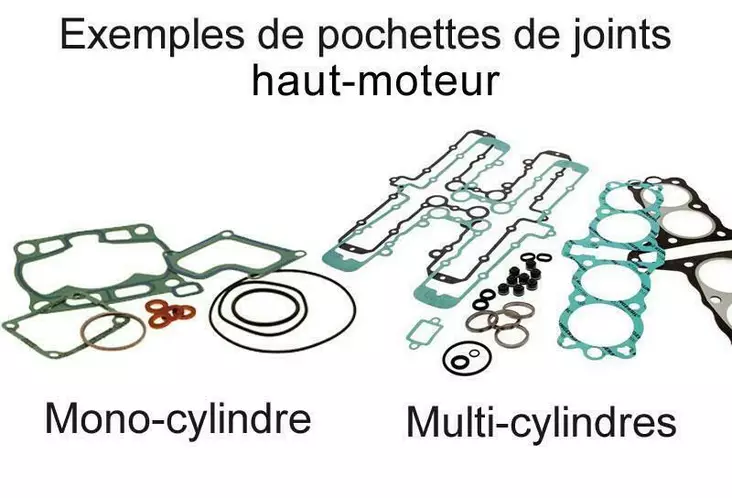 Exemples de pochettes de joints haut-moteur

Mono-cylindre

Multi-cylindres